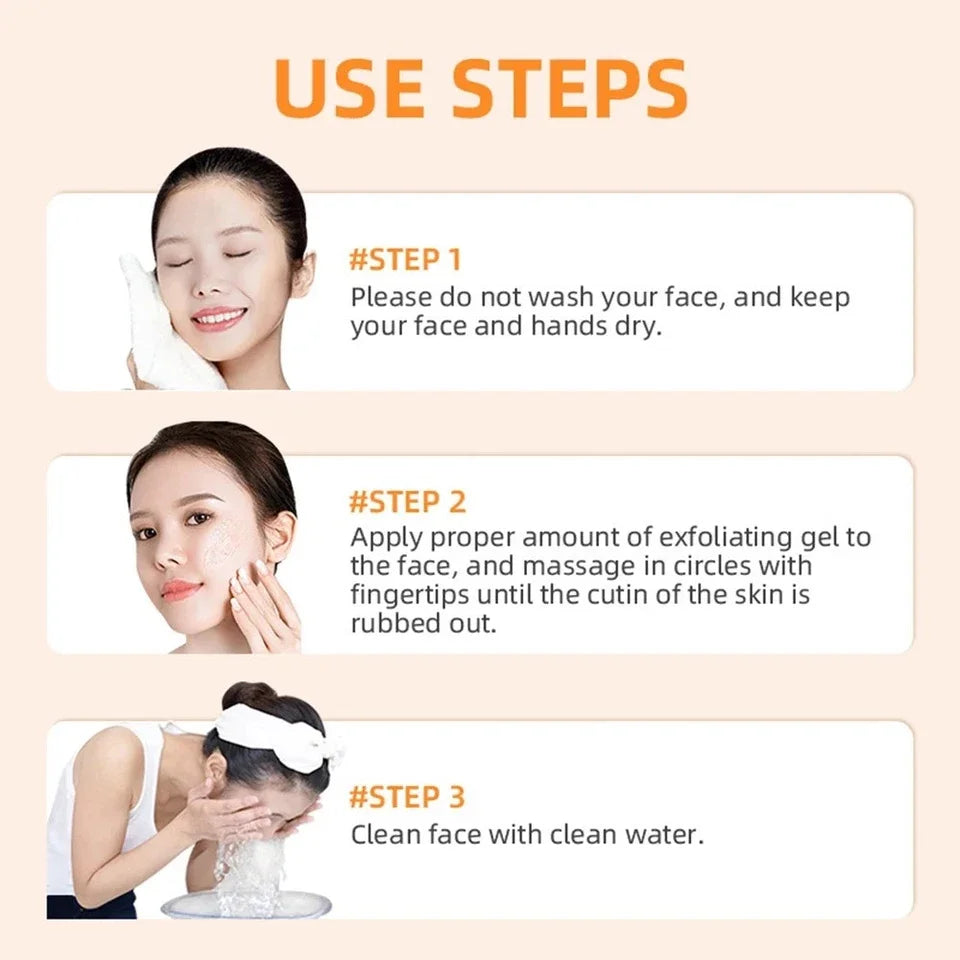 USE STEPS

#STEP 1
Please do not wash your face, and keep your face and hands dry.

#STEP 2
Apply proper amount of exfoliating gel to the face, and massage in circles with fingertips until the cutin of the skin is rubbed out.

#STEP 3
Clean face with clean water.